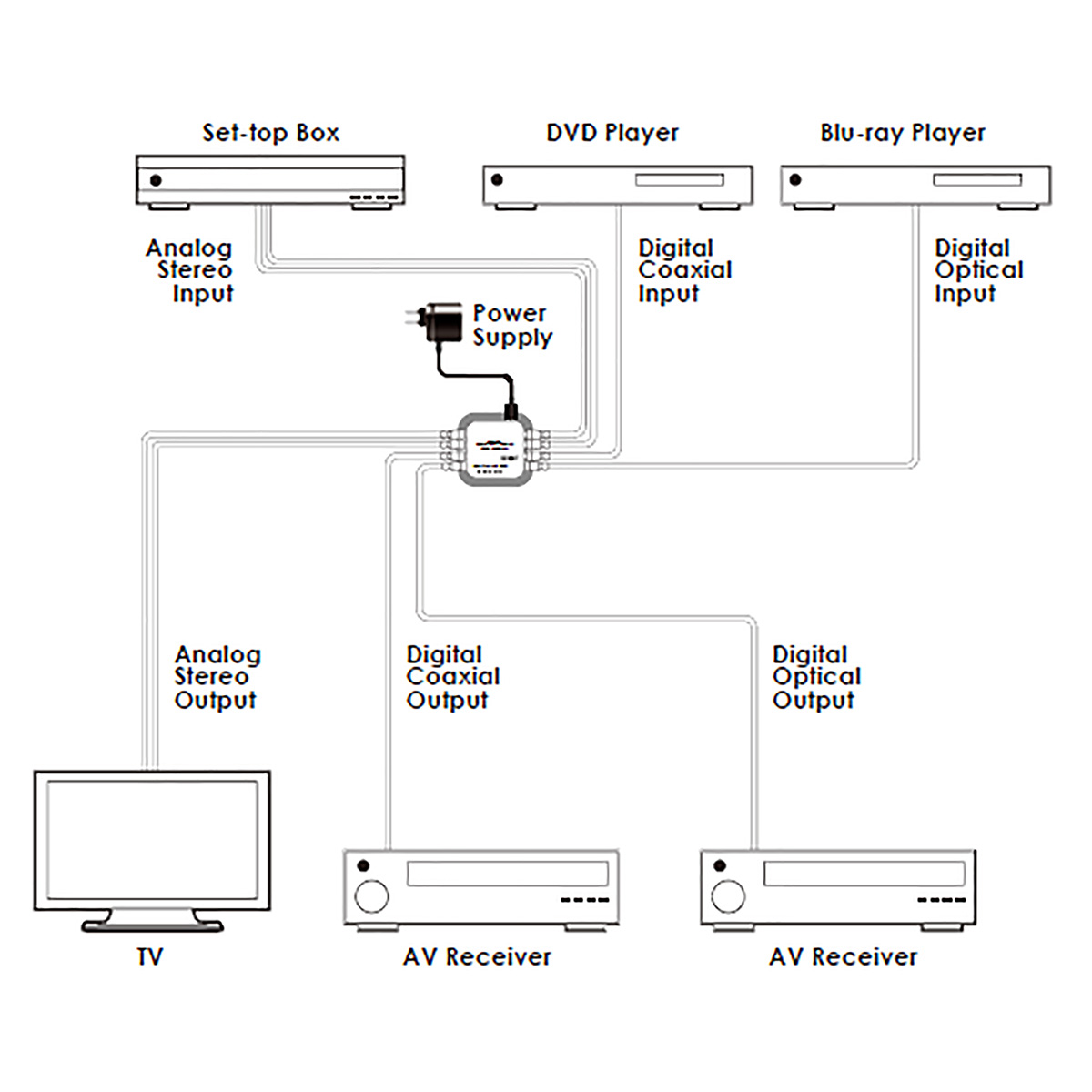 Set-top Box

DVD Player

Blu-ray Player

Analog Stereo Input

Digital Coaxial Input

Digital Optical Input

Power Supply

Analog Stereo Output

Digital Coaxial Output

Digital Optical Output

TV

AV Receiver

AV Receiver