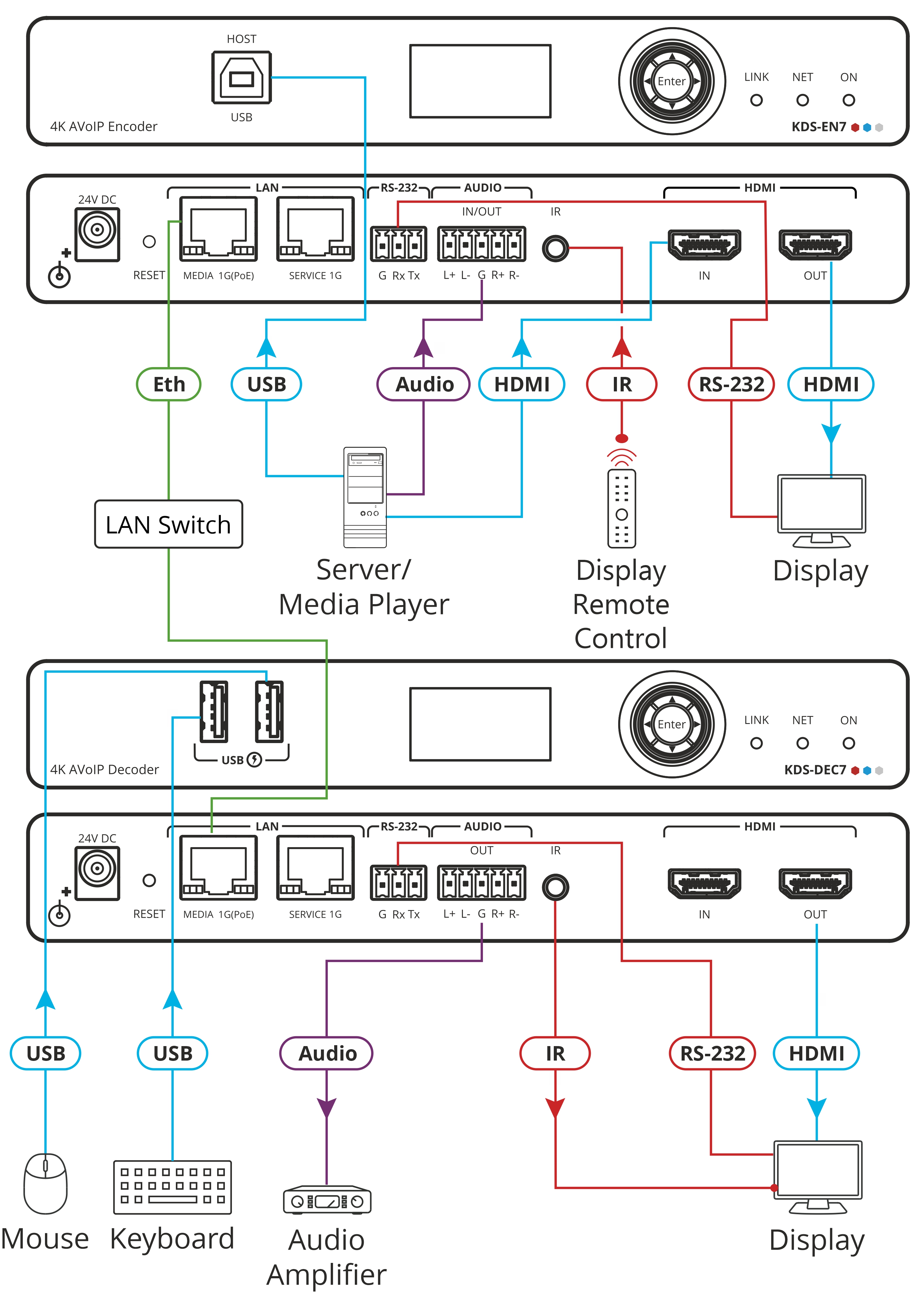 HOST
USB
4K AVoIP Encoder
Enter
LINK NET ON
KDS-EN7

24V DC
RESET
LAN
MEDIA 1G(PoE)
SERVICE 1G
RS-232
G Rx Tx
AUDIO
IN/OUT
L+ L- G R+ R-
IR
HDMI
IN
OUT

Eth
USB
Audio
HDMI
IR
RS-232
HDMI

LAN Switch
Server/ Media Player
Display Remote Control
Display

4K AVoIP Decoder
USB
Enter
LINK NET ON
KDS-DEC7

24V DC
RESET
LAN
MEDIA 1G(PoE)
SERVICE 1G
RS-232
G Rx Tx
AUDIO
OUT
L+ L- G R+ R-
IR
HDMI
IN
OUT

USB
USB
Audio
IR
RS-232
HDMI

Mouse
Keyboard
Audio Amplifier
Display